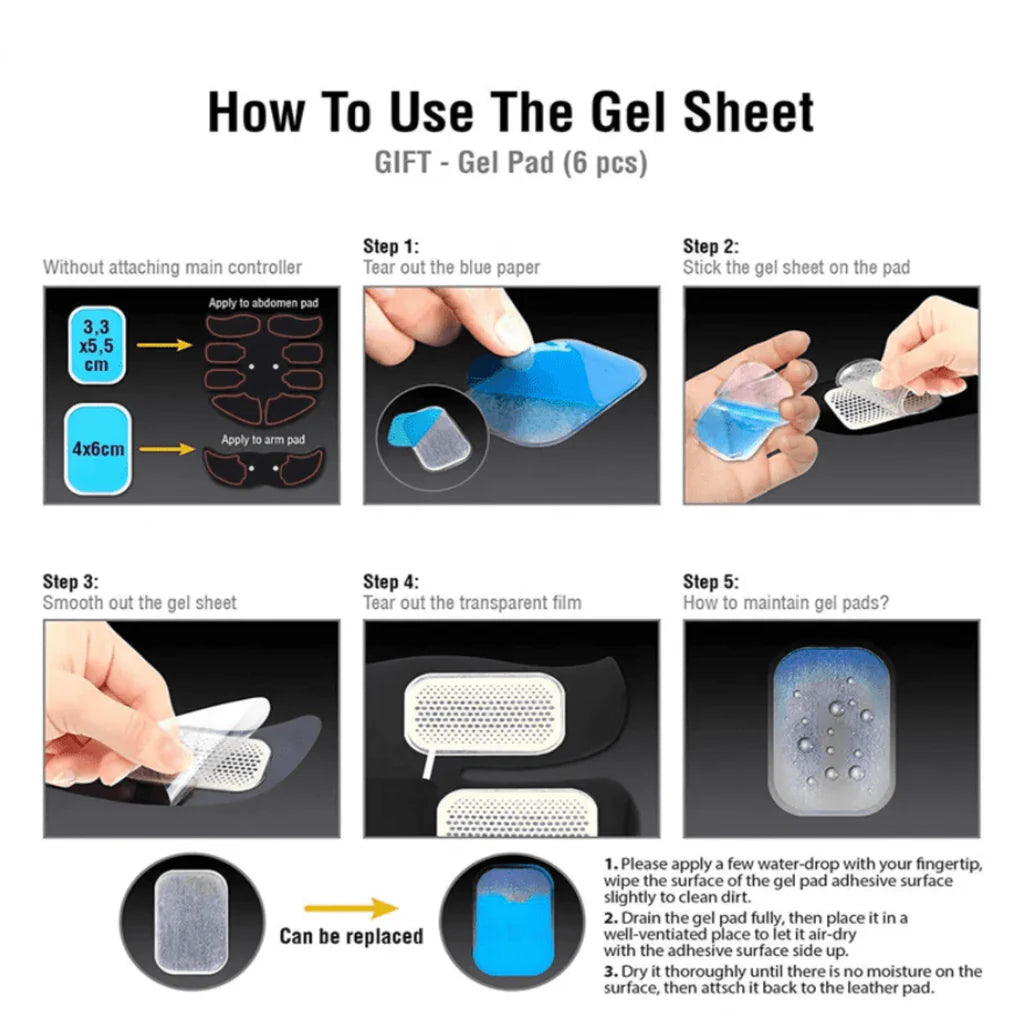 How To Use The Gel Sheet
GIFT - Gel Pad (6 pcs)

Without attaching main controller

3,3 x5,5 cm

Apply to abdomen pad

4x6cm

Apply to arm pad

Step 1:
Tear out the blue paper

Step 2:
Stick the gel sheet on the pad

Step 3:
Smooth out the gel sheet

Step 4:
Tear out the transparent film

Step 5:
How to maintain gel pads?

Can be replaced

1. Please apply a few water-drop with your fingertip, wipe the surface of the gel pad adhesive surface slightly to clean dirt.
2. Drain the gel pad fully, then place it in a well-ventiated place to let it air-dry with the adhesive surface side up.
3. Dry it thoroughly until there is no moisture on the surface, then attsch it back to the leather pad.